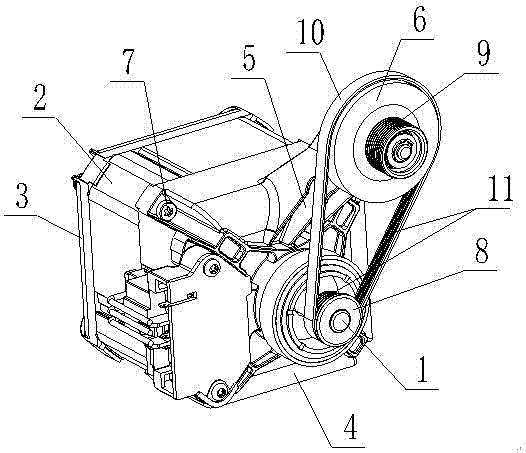 7
2
3
5
10
6
9
11
8
1
4